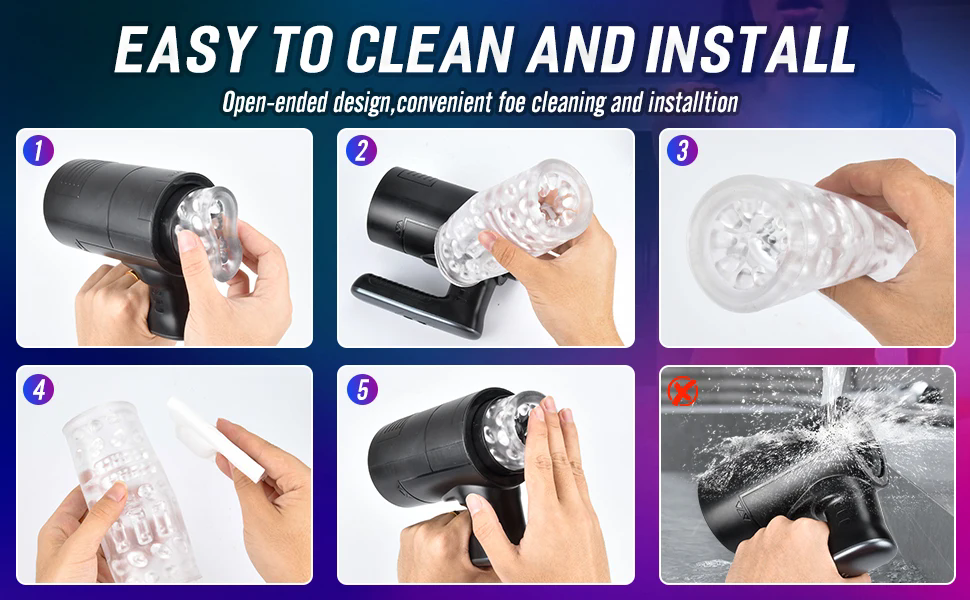 EASY TO CLEAN AND INSTALL

Open-ended design,convenient foe cleaning and installtion

1

2

3

4

5