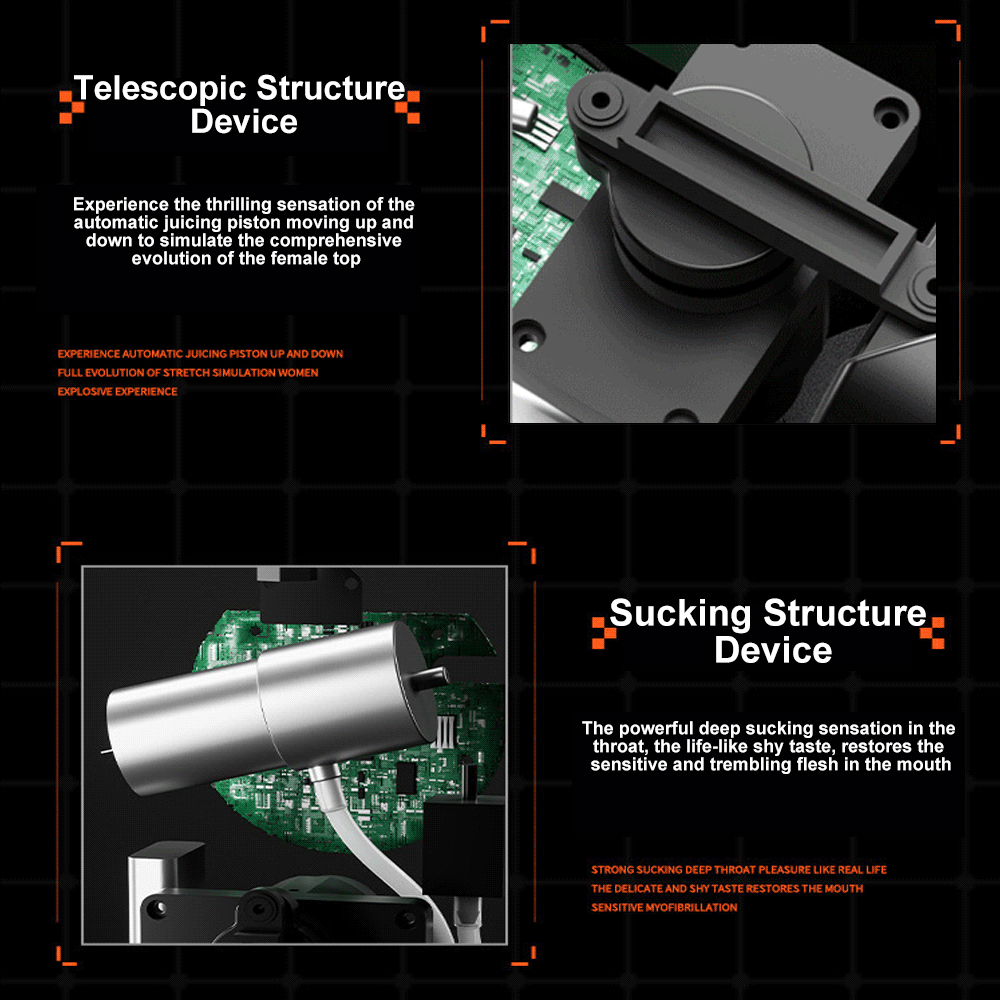 Telescopic Structure Device

Experience the thrilling sensation of the automatic juicing piston moving up and down to simulate the comprehensive evolution of the female top

EXPERIENCE AUTOMATIC JUICING PISTON UP AND DOWN
FULL EVOLUTION OF STRETCH SIMULATION WOMEN
EXPLOSIVE EXPERIENCE

Sucking Structure Device

The powerful deep sucking sensation in the throat, the life-like shy taste, restores the sensitive and trembling flesh in the mouth

STRONG SUCKING DEEP THROAT PLEASURE LIKE REAL LIFE
THE DELICATE AND SHY TASTE RESTORES THE MOUTH
SENSITIVE MYOFIBRILLATION