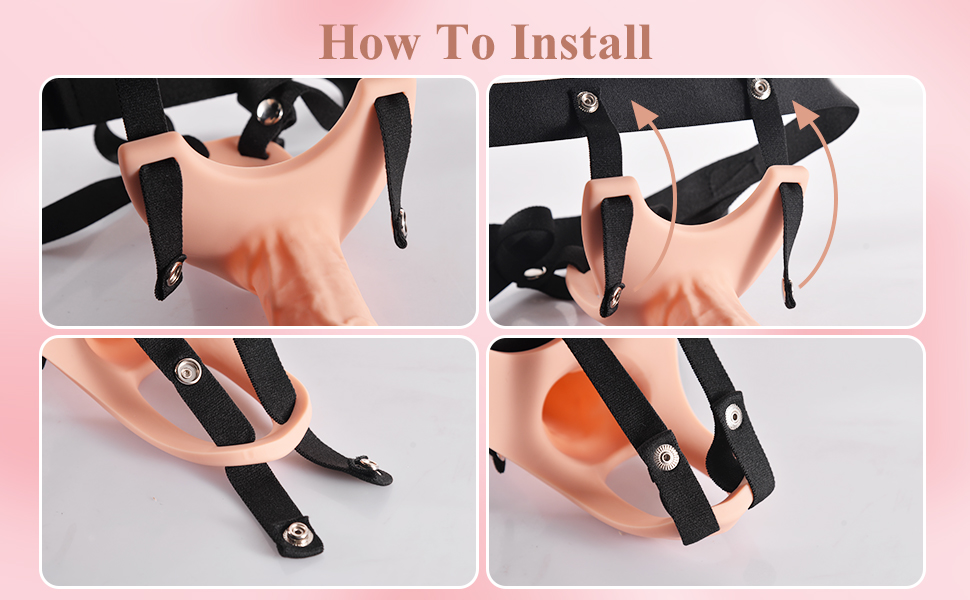 How To Install